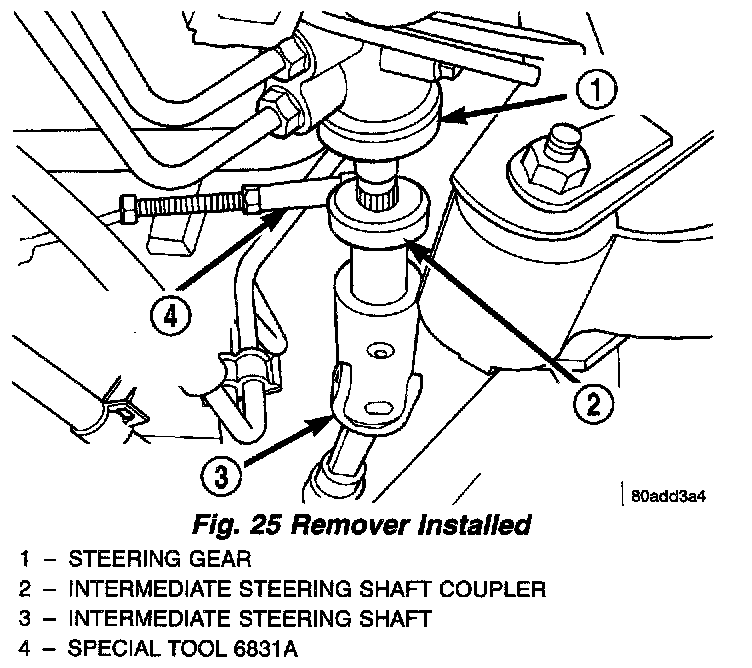 1

4

2

3

80add3a4

Fig. 25 Remover Installed

1 – STEERING GEAR
2 – INTERMEDIATE STEERING SHAFT COUPLER
3 – INTERMEDIATE STEERING SHAFT
4 – SPECIAL TOOL 6831A