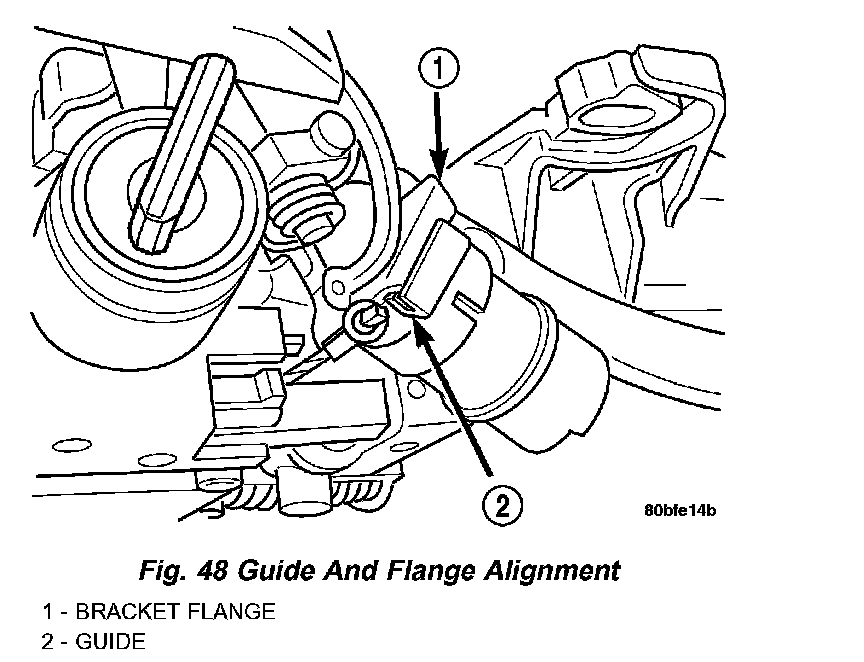 1

2

80bfe14b

Fig. 48 Guide And Flange Alignment

1 - BRACKET FLANGE
2 - GUIDE