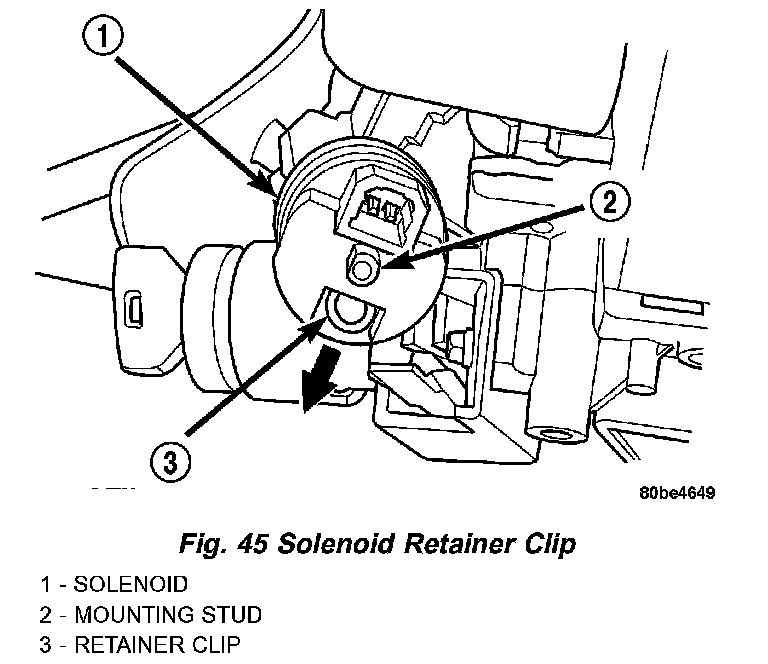 1

2

3

80be4649

Fig. 45 Solenoid Retainer Clip

1 - SOLENOID
2 - MOUNTING STUD
3 - RETAINER CLIP