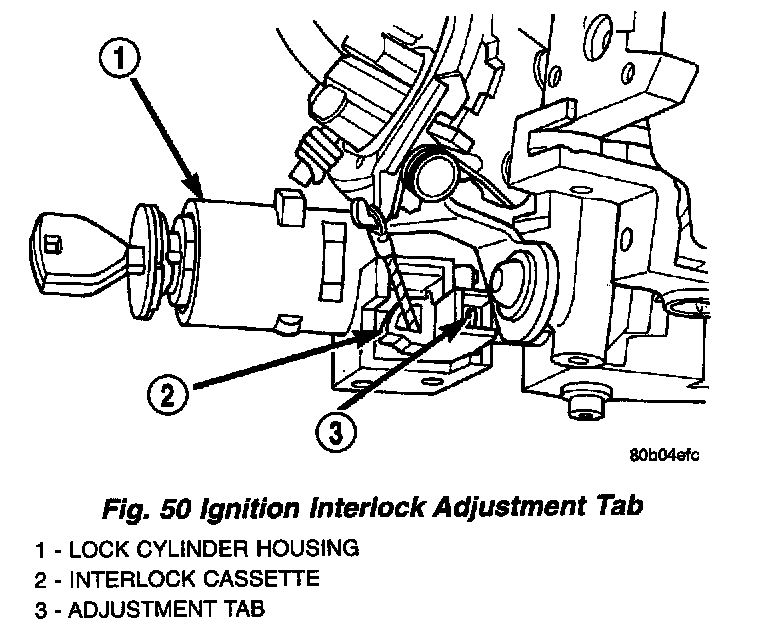 1

2

3

80b04efc

Fig. 50 Ignition Interlock Adjustment Tab

1 - LOCK CYLINDER HOUSING
2 - INTERLOCK CASSETTE
3 - ADJUSTMENT TAB