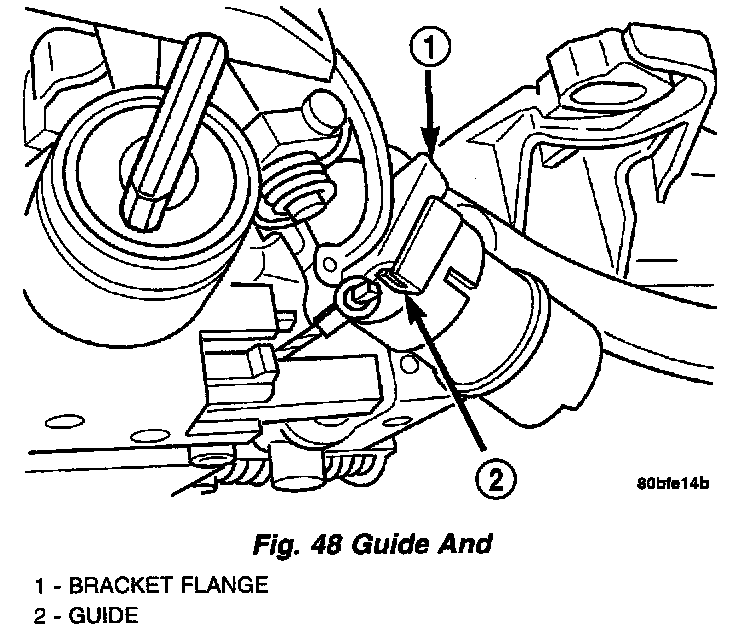 1

2

80bfe14b

Fig. 48 Guide And

1 - BRACKET FLANGE
2 - GUIDE