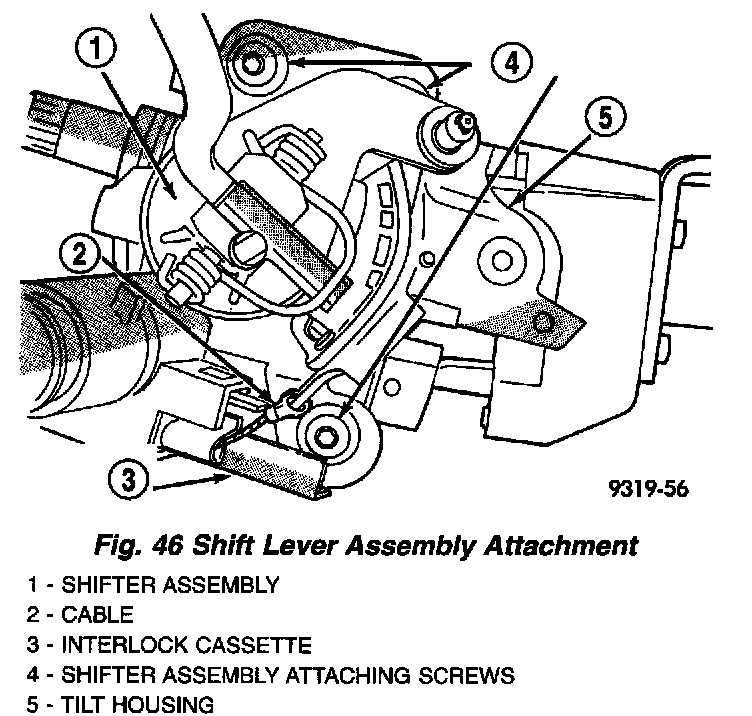 1
4
5
2
3
9319-56

Fig. 46 Shift Lever Assembly Attachment

1 - SHIFTER ASSEMBLY
2 - CABLE
3 - INTERLOCK CASSETTE
4 - SHIFTER ASSEMBLY ATTACHING SCREWS
5 - TILT HOUSING