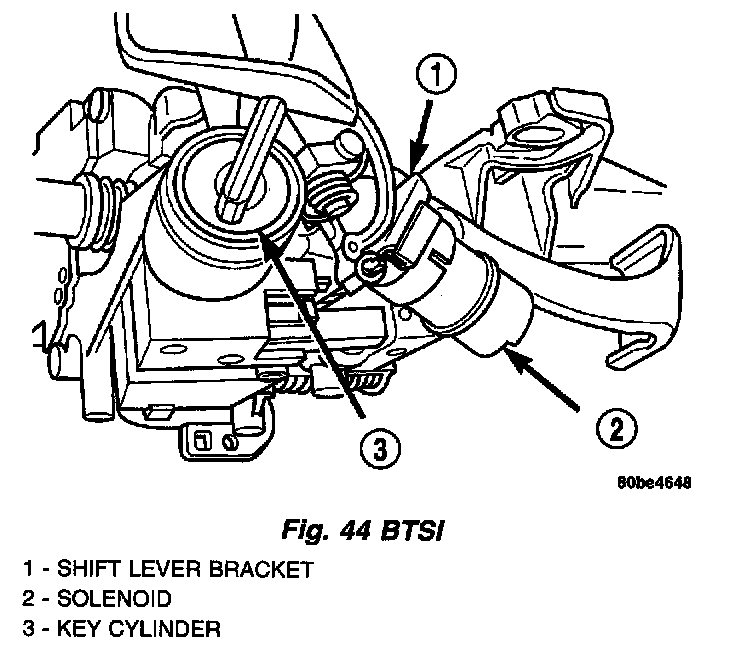 1

2

3

80be4648

Fig. 44 BTSI

1 - SHIFT LEVER BRACKET
2 - SOLENOID
3 - KEY CYLINDER