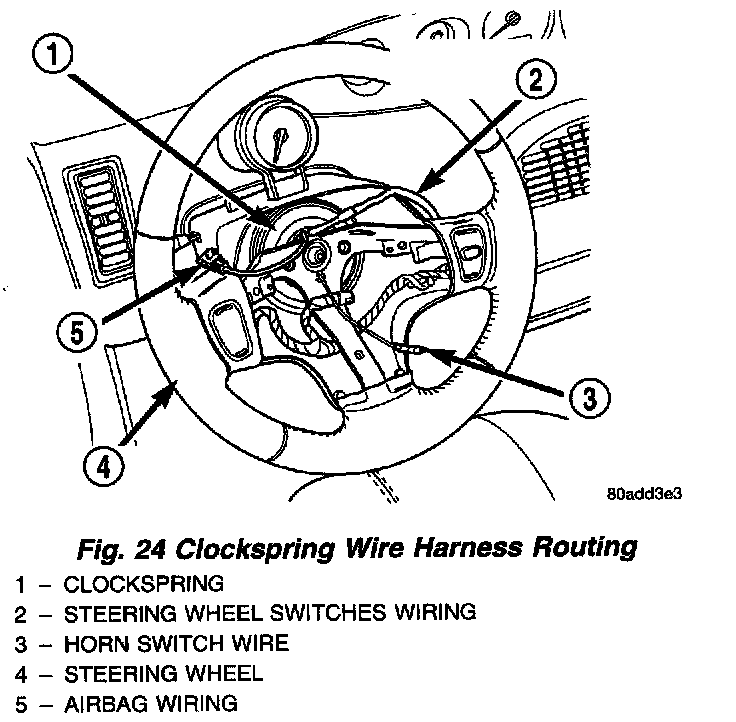 1
2
5
3
4
80add3e3

Fig. 24 Clockspring Wire Harness Routing
1 – CLOCKSPRING
2 – STEERING WHEEL SWITCHES WIRING
3 – HORN SWITCH WIRE
4 – STEERING WHEEL
5 – AIRBAG WIRING