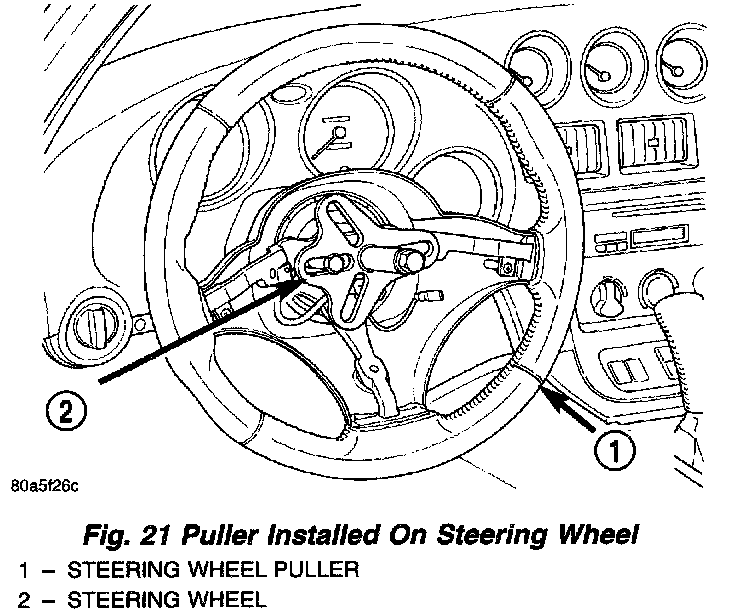 2

1

80a5f26c

Fig. 21 Puller Installed On Steering Wheel

1 – STEERING WHEEL PULLER
2 – STEERING WHEEL