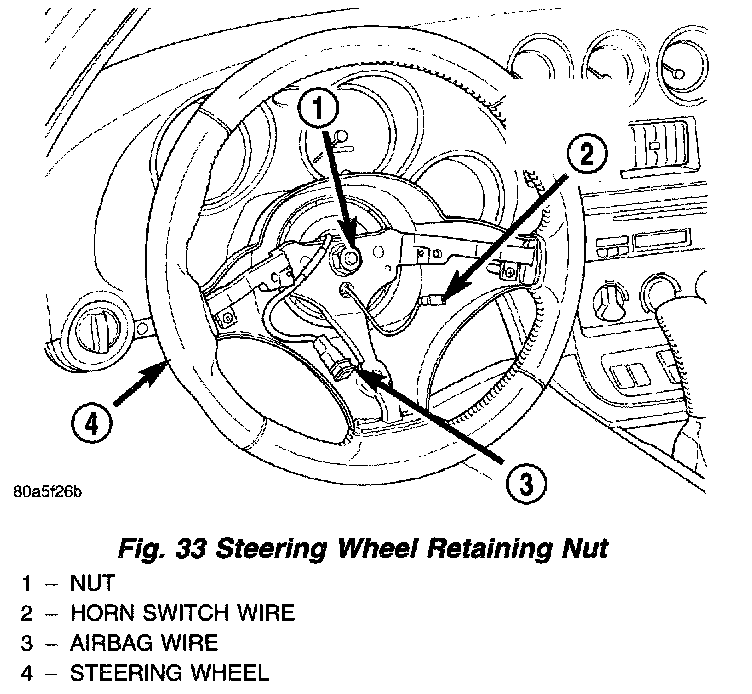 1

2

4

3

80a5f26b

Fig. 33 Steering Wheel Retaining Nut

1 – NUT
2 – HORN SWITCH WIRE
3 – AIRBAG WIRE
4 – STEERING WHEEL