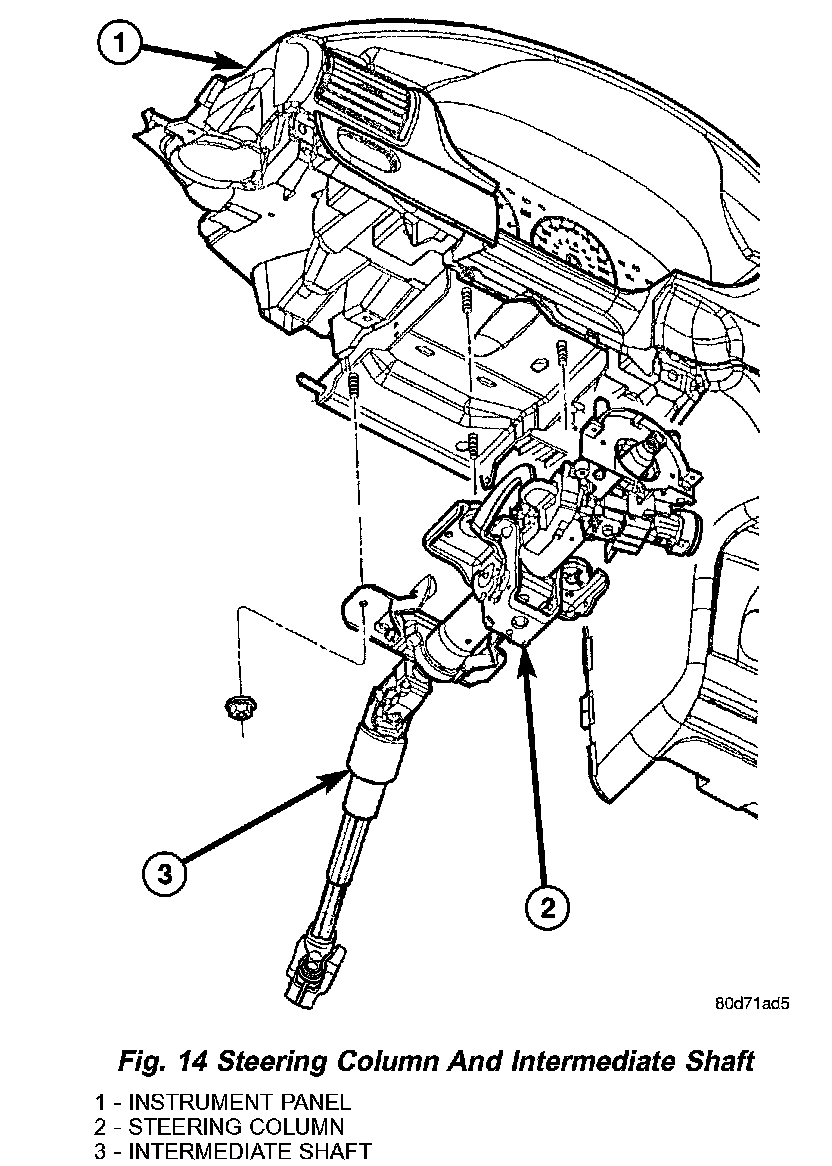 1

3

2

80d71ad5

Fig. 14 Steering Column And Intermediate Shaft

1 - INSTRUMENT PANEL
2 - STEERING COLUMN
3 - INTERMEDIATE SHAFT