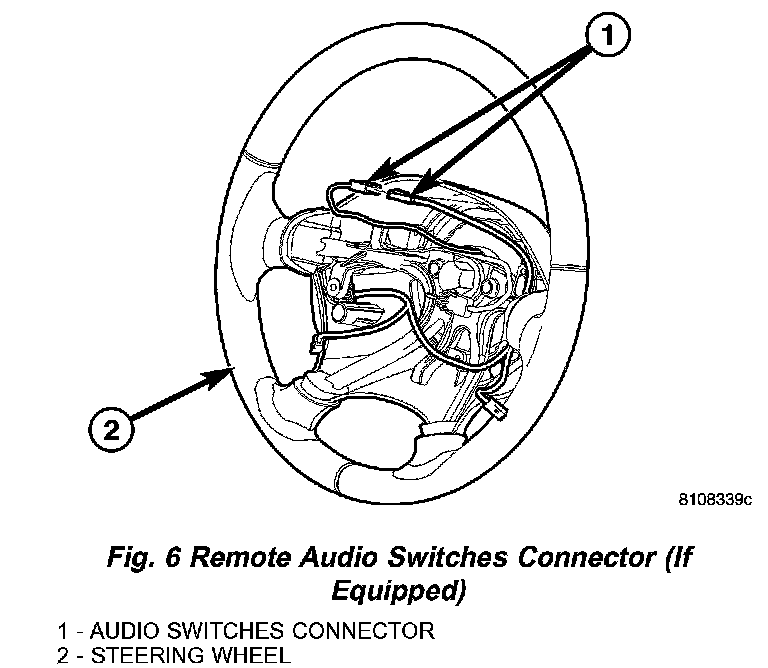 1

2

8108339c

Fig. 6 Remote Audio Switches Connector (If Equipped)

1 - AUDIO SWITCHES CONNECTOR
2 - STEERING WHEEL