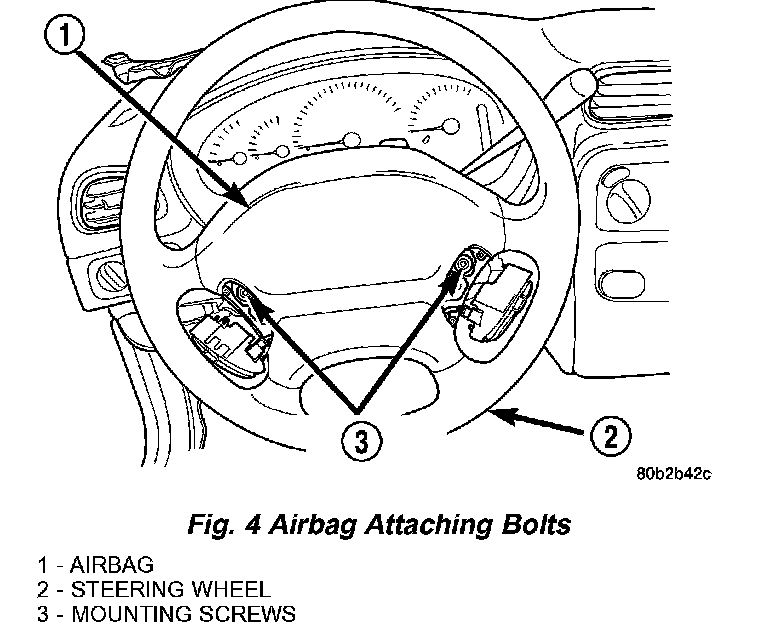 1

3

2

80b2b42c

Fig. 4 Airbag Attaching Bolts

1 - AIRBAG
2 - STEERING WHEEL
3 - MOUNTING SCREWS