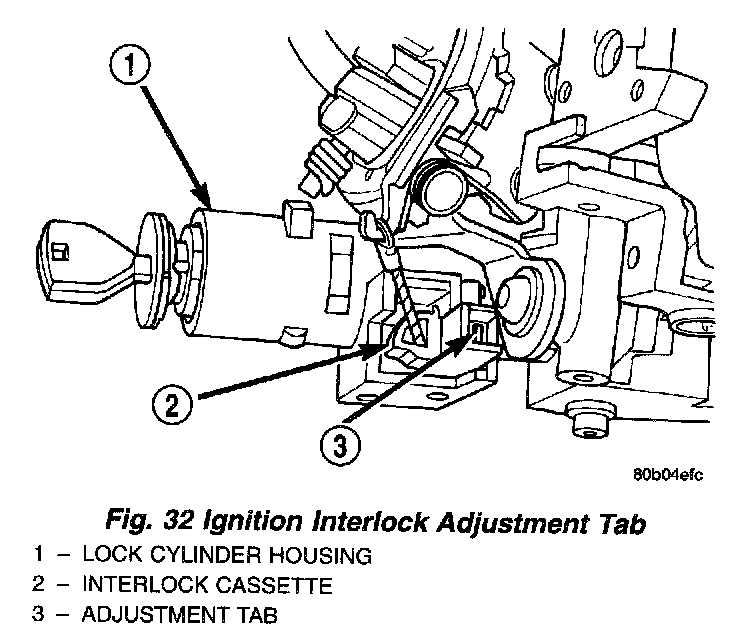 1

2

3

80b04efc

Fig. 32 Ignition Interlock Adjustment Tab

1 – LOCK CYLINDER HOUSING
2 – INTERLOCK CASSETTE
3 – ADJUSTMENT TAB