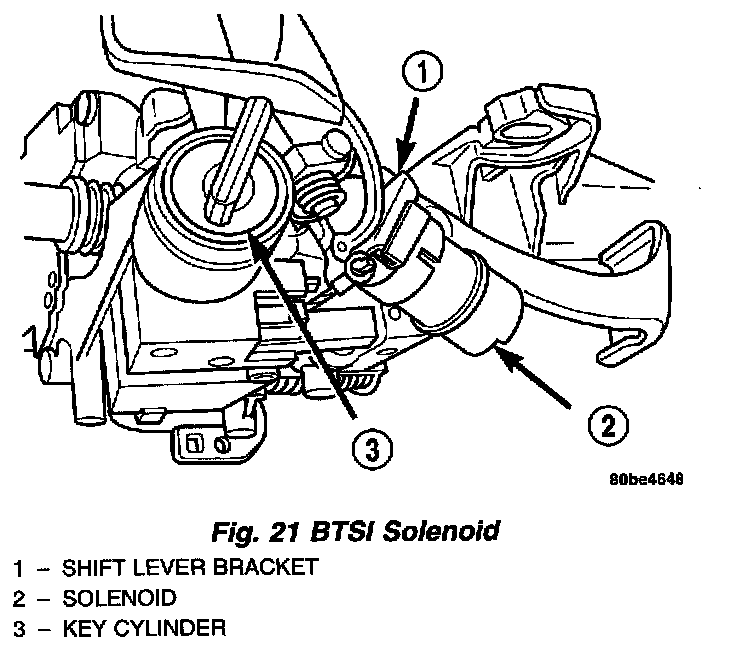 1

2

3

80be4648

Fig. 21 BTSI Solenoid

1 – SHIFT LEVER BRACKET
2 – SOLENOID
3 – KEY CYLINDER