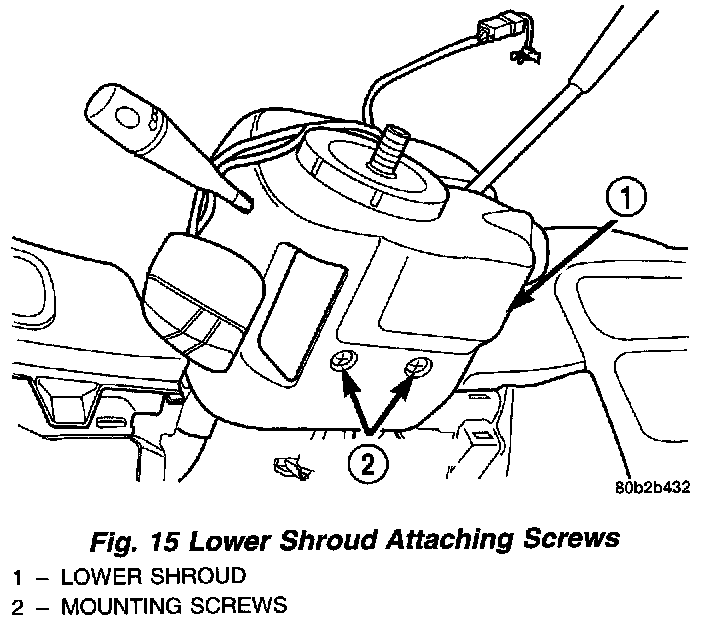 1

2

80b2b432

Fig. 15 Lower Shroud Attaching Screws

1 – LOWER SHROUD

2 – MOUNTING SCREWS