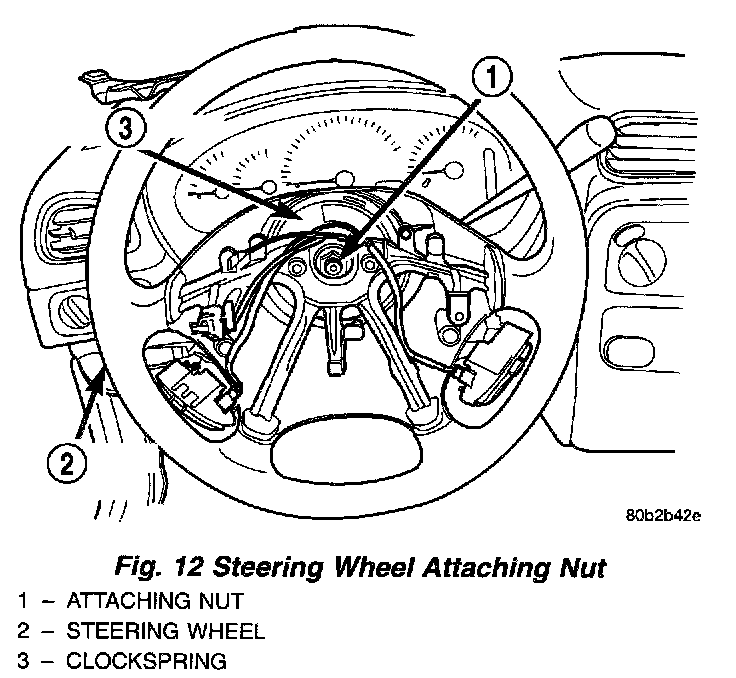 1

3

2

80b2b42e

Fig. 12 Steering Wheel Attaching Nut

1 – ATTACHING NUT
2 – STEERING WHEEL
3 – CLOCKSPRING