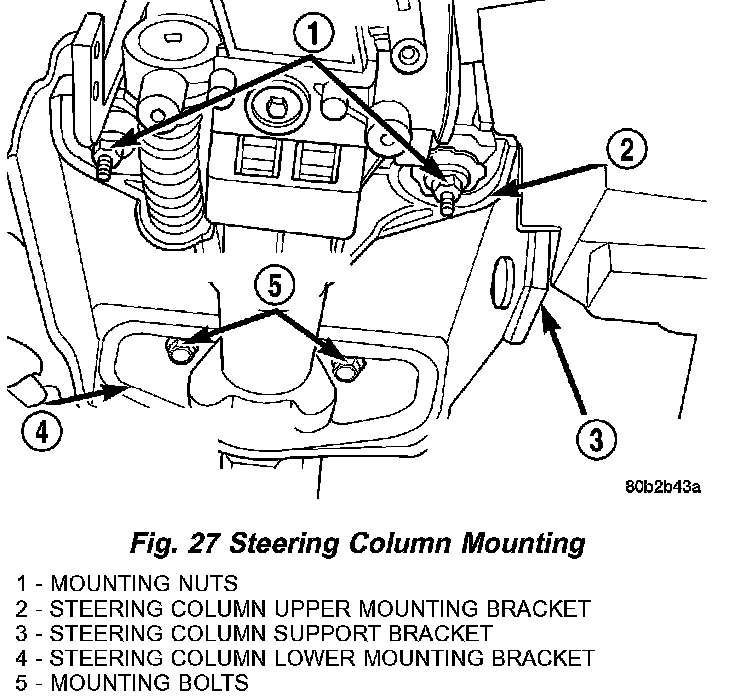 1

2

5

4

3

80b2b43a

Fig. 27 Steering Column Mounting

1 - MOUNTING NUTS
2 - STEERING COLUMN UPPER MOUNTING BRACKET
3 - STEERING COLUMN SUPPORT BRACKET
4 - STEERING COLUMN LOWER MOUNTING BRACKET
5 - MOUNTING BOLTS