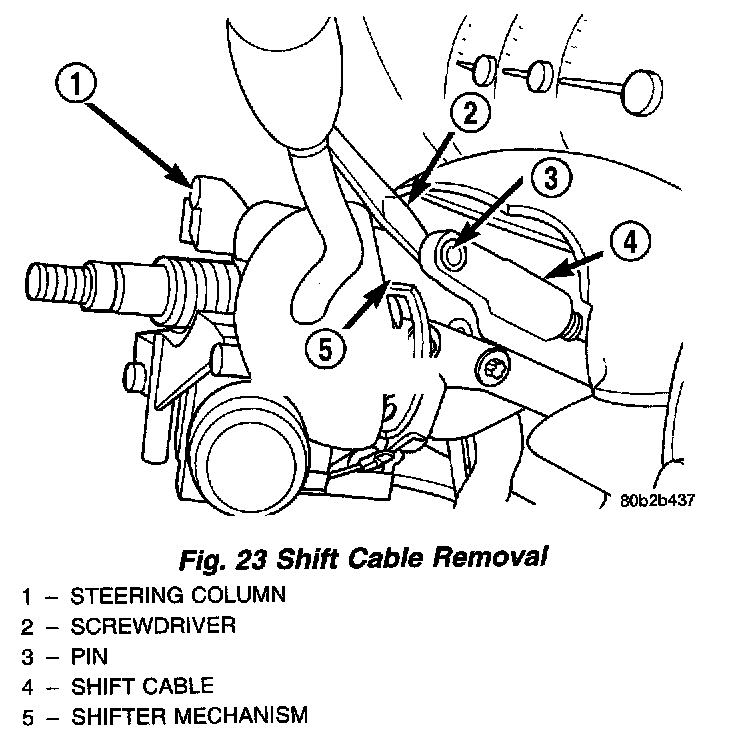 1
2
3
4
5
80b2b437

Fig. 23 Shift Cable Removal

1 – STEERING COLUMN
2 – SCREWDRIVER
3 – PIN
4 – SHIFT CABLE
5 – SHIFTER MECHANISM