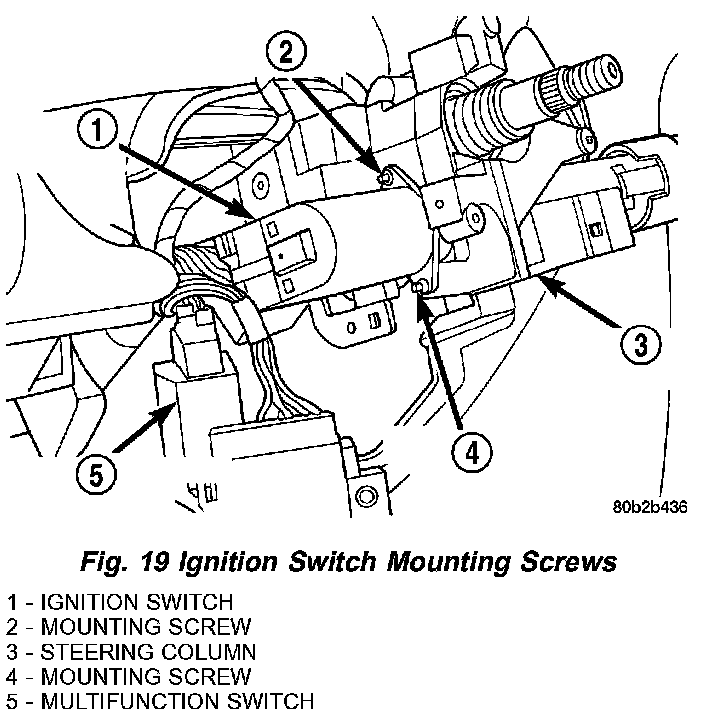 2
1
3
4
5
80b2b436

Fig. 19 Ignition Switch Mounting Screws

1 - IGNITION SWITCH
2 - MOUNTING SCREW
3 - STEERING COLUMN
4 - MOUNTING SCREW
5 - MULTIFUNCTION SWITCH