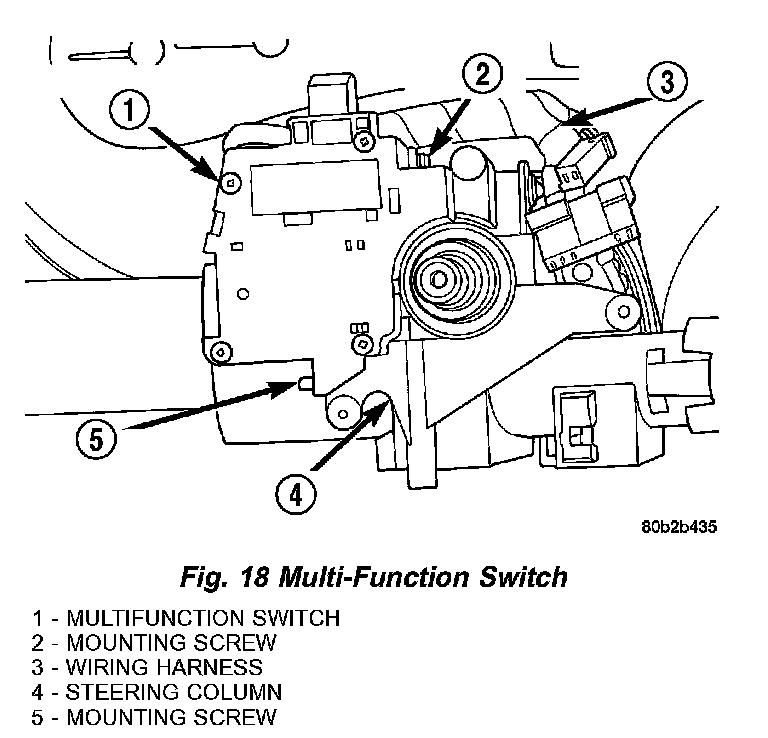 1

2

3

5

4

80b2b435

Fig. 18 Multi-Function Switch

1 - MULTIFUNCTION SWITCH
2 - MOUNTING SCREW
3 - WIRING HARNESS
4 - STEERING COLUMN
5 - MOUNTING SCREW