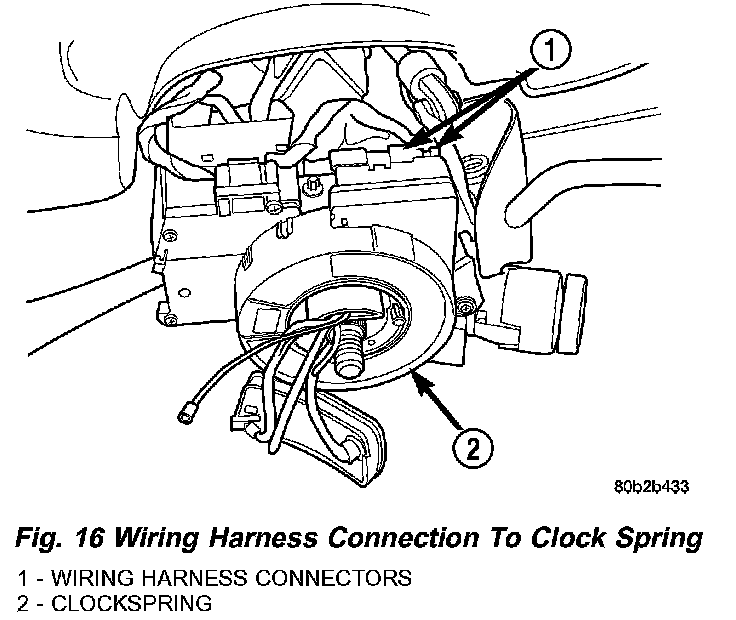 1

2

80b2b433

Fig. 16 Wiring Harness Connection To Clock Spring

1 - WIRING HARNESS CONNECTORS
2 - CLOCKSPRING