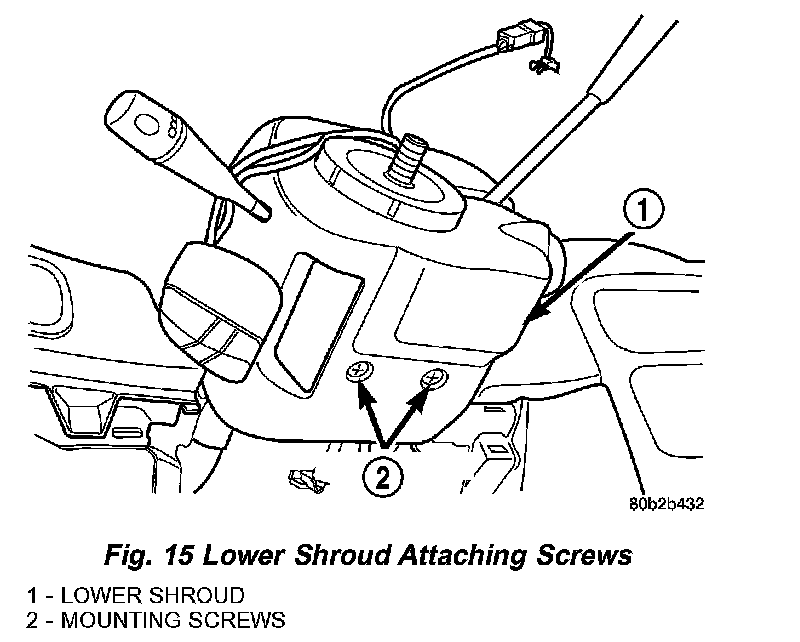 1

2

80b2b432

Fig. 15 Lower Shroud Attaching Screws

1 - LOWER SHROUD
2 - MOUNTING SCREWS