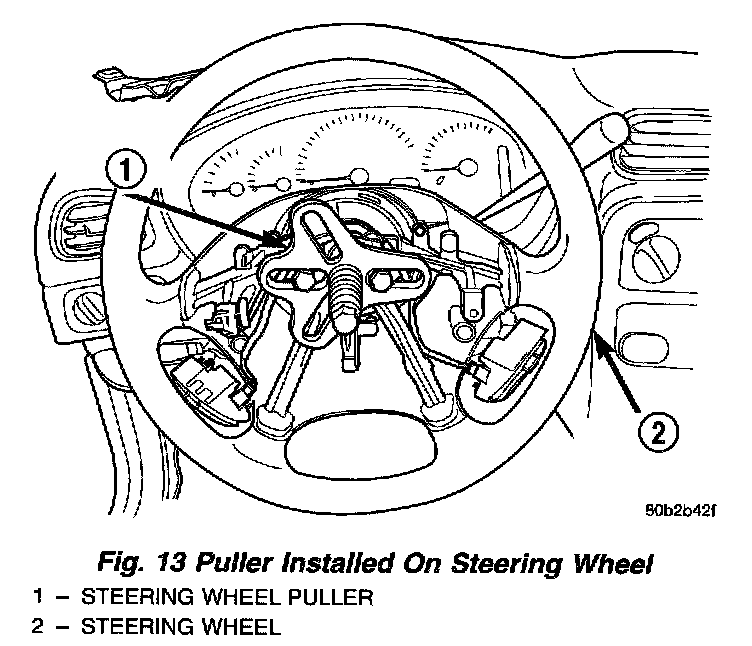 1

2

80b2b42f

Fig. 13 Puller Installed On Steering Wheel
1 – STEERING WHEEL PULLER
2 – STEERING WHEEL