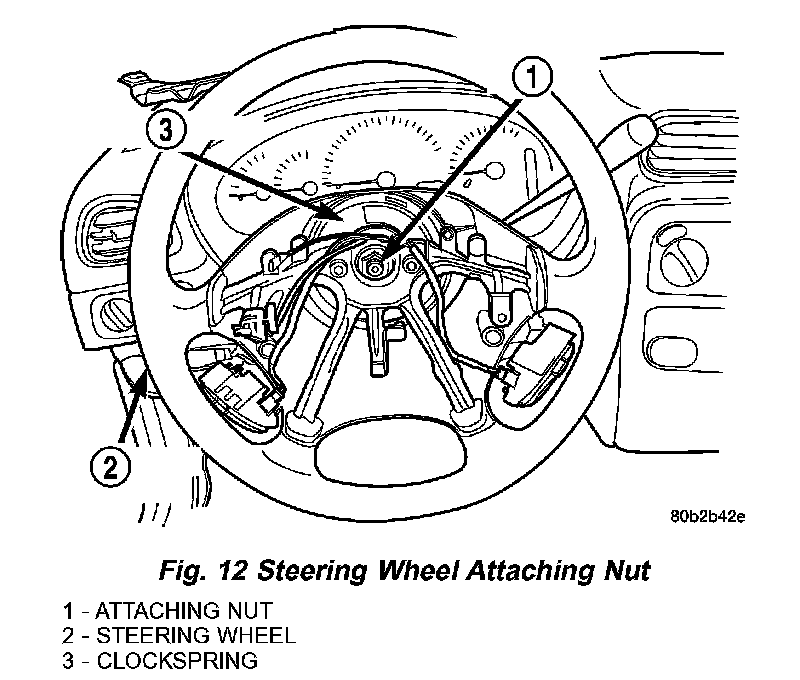 1

3

2

80b2b42e

Fig. 12 Steering Wheel Attaching Nut

1 - ATTACHING NUT
2 - STEERING WHEEL
3 - CLOCKSPRING