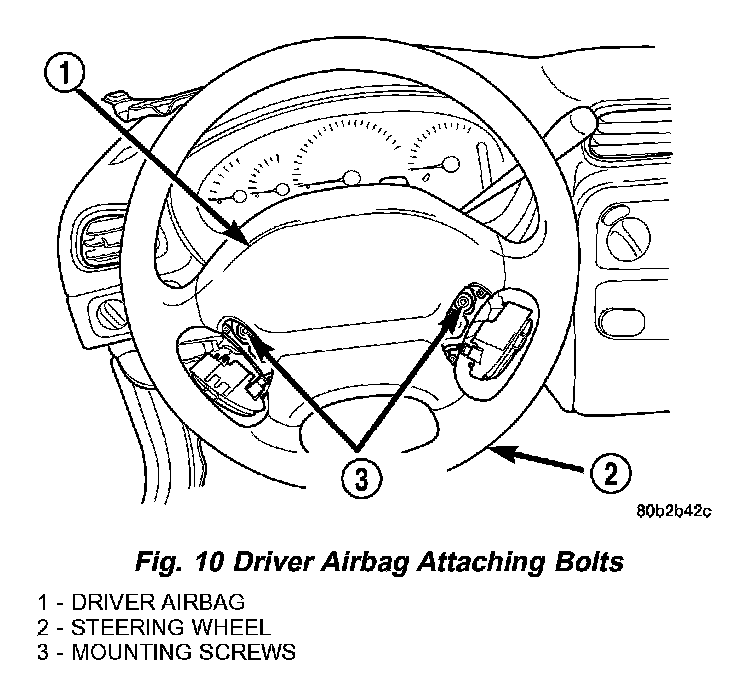 1

3

2

80b2b42c

Fig. 10 Driver Airbag Attaching Bolts

1 - DRIVER AIRBAG
2 - STEERING WHEEL
3 - MOUNTING SCREWS