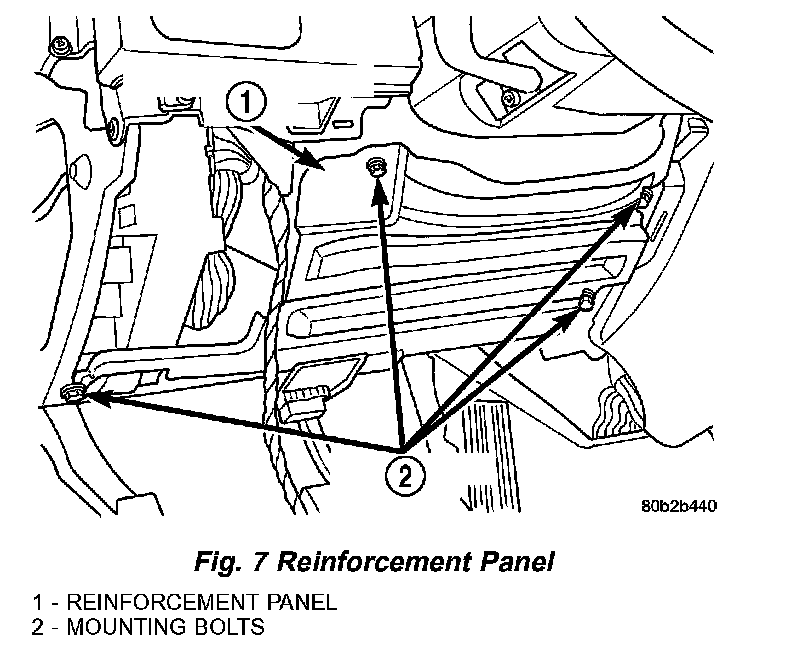 1

2

80b2b440

Fig. 7 Reinforcement Panel

1 - REINFORCEMENT PANEL
2 - MOUNTING BOLTS