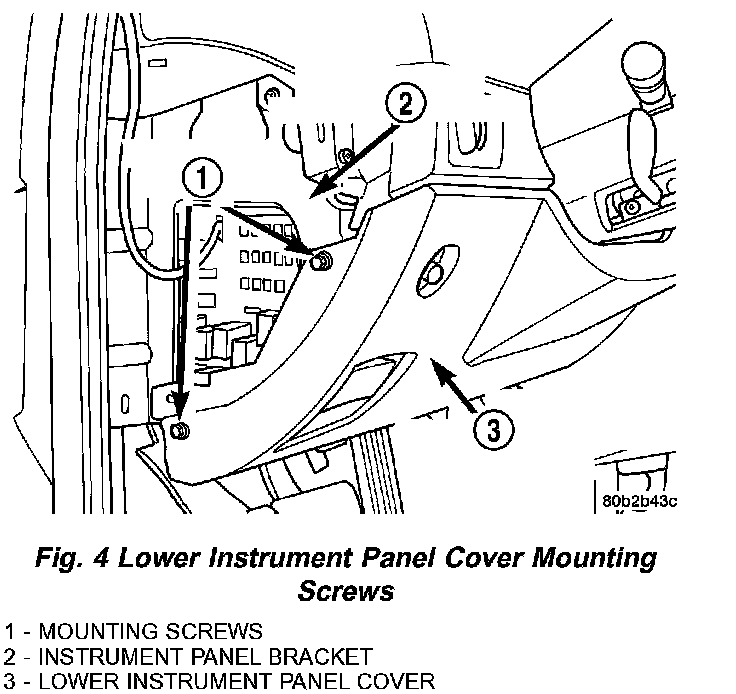 2

1

3

80b2b43c

Fig. 4 Lower Instrument Panel Cover Mounting Screws

1 - MOUNTING SCREWS
2 - INSTRUMENT PANEL BRACKET
3 - LOWER INSTRUMENT PANEL COVER