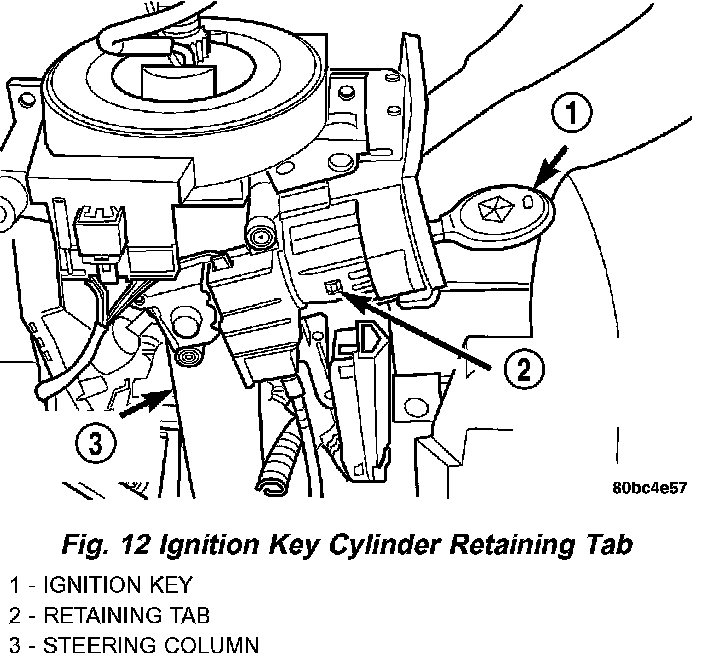 1

2

3

80bc4e57

Fig. 12 Ignition Key Cylinder Retaining Tab

1 - IGNITION KEY
2 - RETAINING TAB
3 - STEERING COLUMN