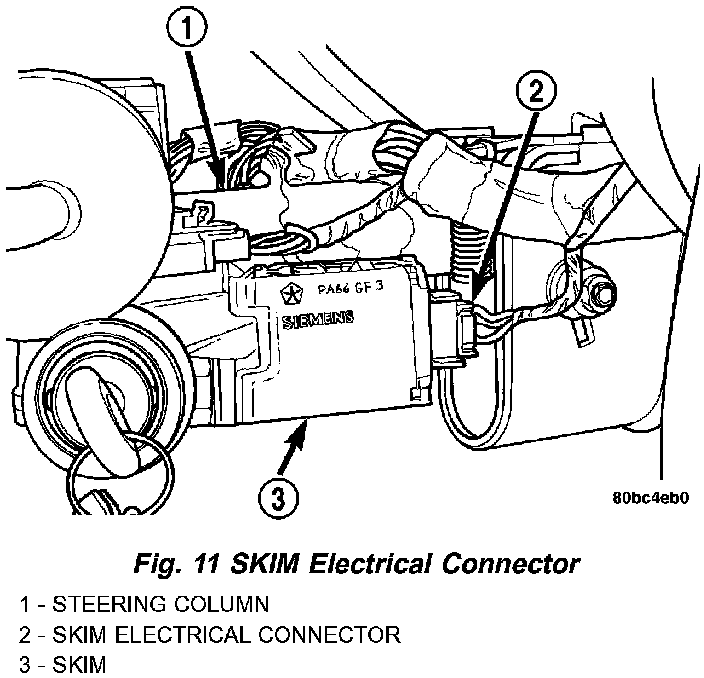 1

2

PA66 GF 3

SIEMENS

3

80bc4eb0

Fig. 11 SKIM Electrical Connector

1 - STEERING COLUMN
2 - SKIM ELECTRICAL CONNECTOR
3 - SKIM