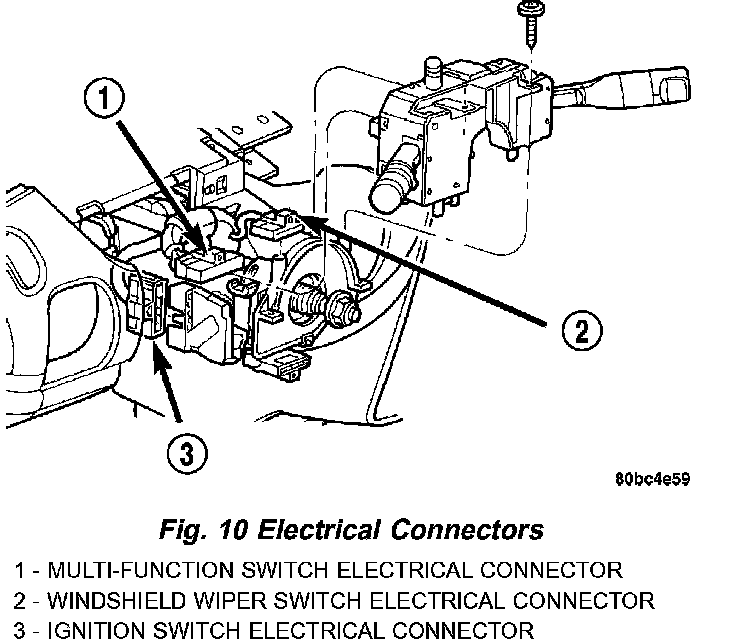 1

2

3

80bc4e59

Fig. 10 Electrical Connectors

1 - MULTI-FUNCTION SWITCH ELECTRICAL CONNECTOR
2 - WINDSHIELD WIPER SWITCH ELECTRICAL CONNECTOR
3 - IGNITION SWITCH ELECTRICAL CONNECTOR