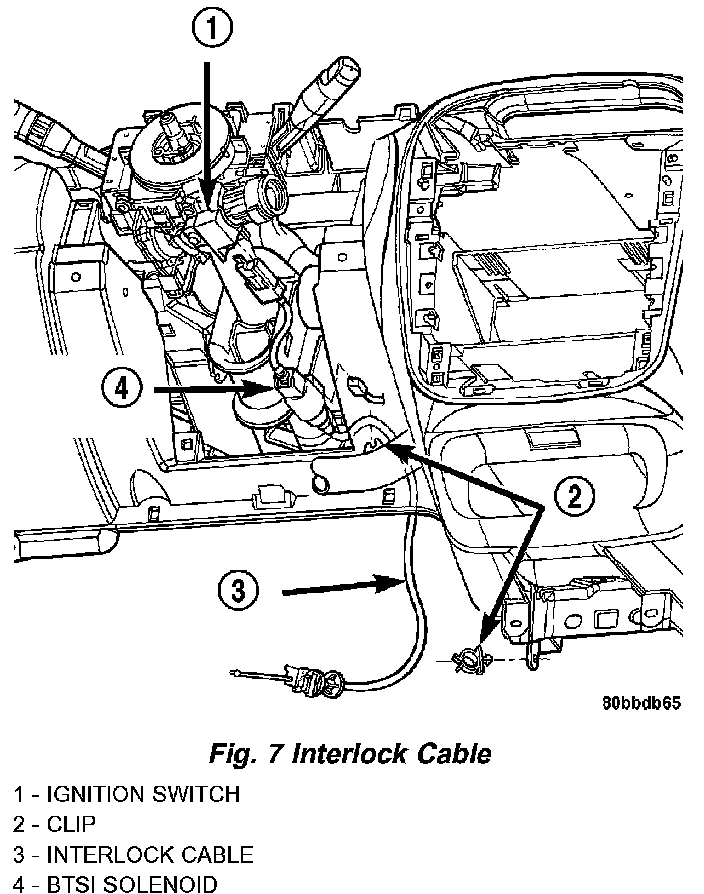 1

4

2

3

80bbdb65

Fig. 7 Interlock Cable

1 - IGNITION SWITCH
2 - CLIP
3 - INTERLOCK CABLE
4 - BTSI SOLENOID