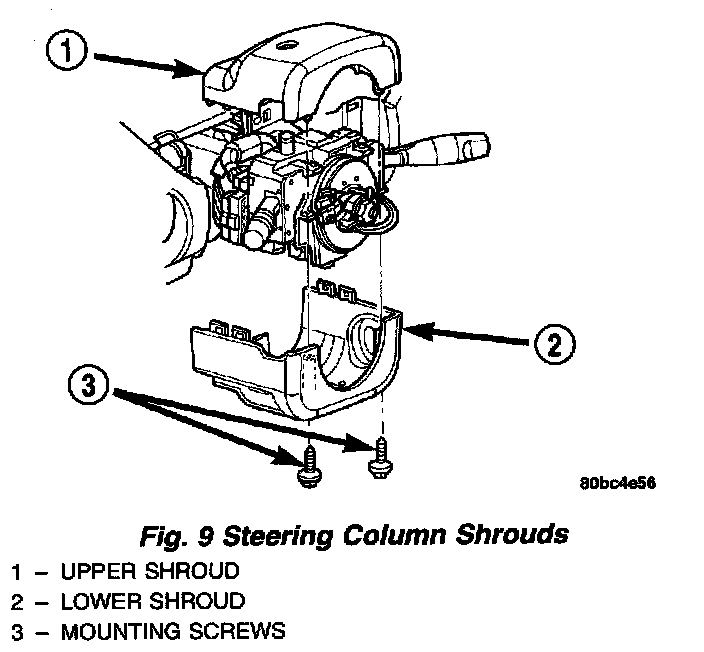 1

2

3

80bc4e56

Fig. 9 Steering Column Shrouds

1 – UPPER SHROUD

2 – LOWER SHROUD

3 – MOUNTING SCREWS