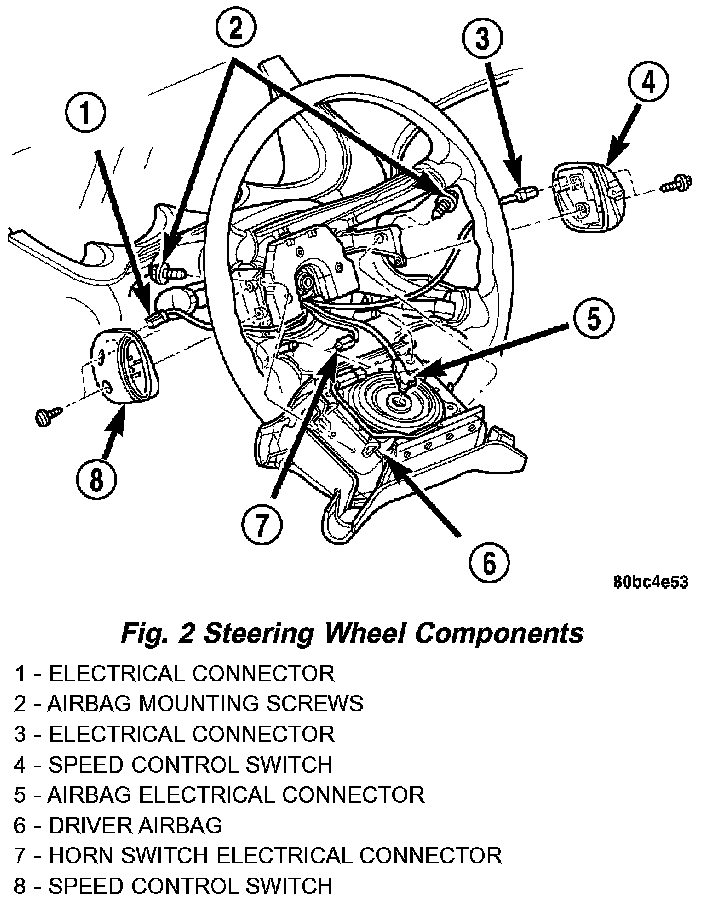 2
3
4
1
5
8
7
6
80bc4e53

Fig. 2 Steering Wheel Components

1 - ELECTRICAL CONNECTOR
2 - AIRBAG MOUNTING SCREWS
3 - ELECTRICAL CONNECTOR
4 - SPEED CONTROL SWITCH
5 - AIRBAG ELECTRICAL CONNECTOR
6 - DRIVER AIRBAG
7 - HORN SWITCH ELECTRICAL CONNECTOR
8 - SPEED CONTROL SWITCH