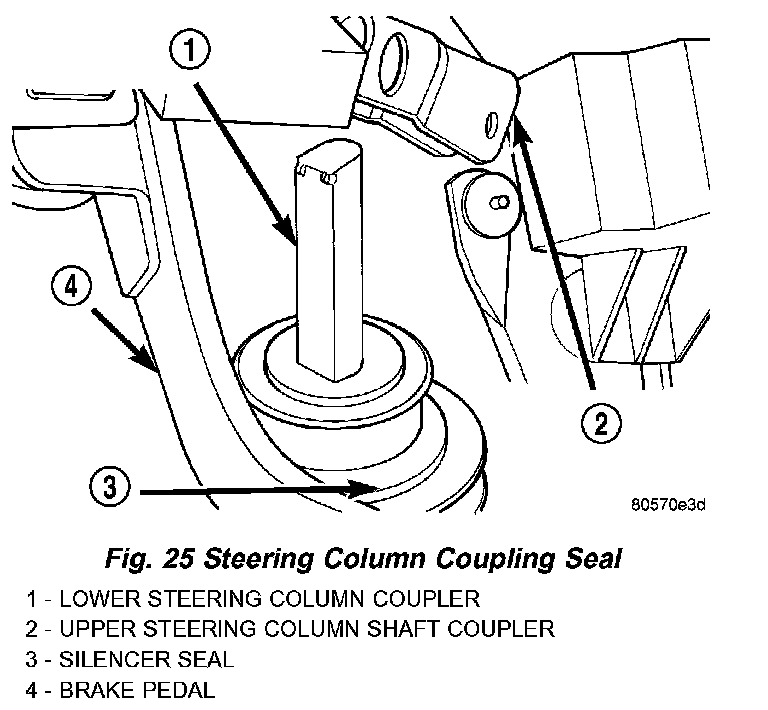 1

4

2

3

80570e3d

Fig. 25 Steering Column Coupling Seal

1 - LOWER STEERING COLUMN COUPLER
2 - UPPER STEERING COLUMN SHAFT COUPLER
3 - SILENCER SEAL
4 - BRAKE PEDAL