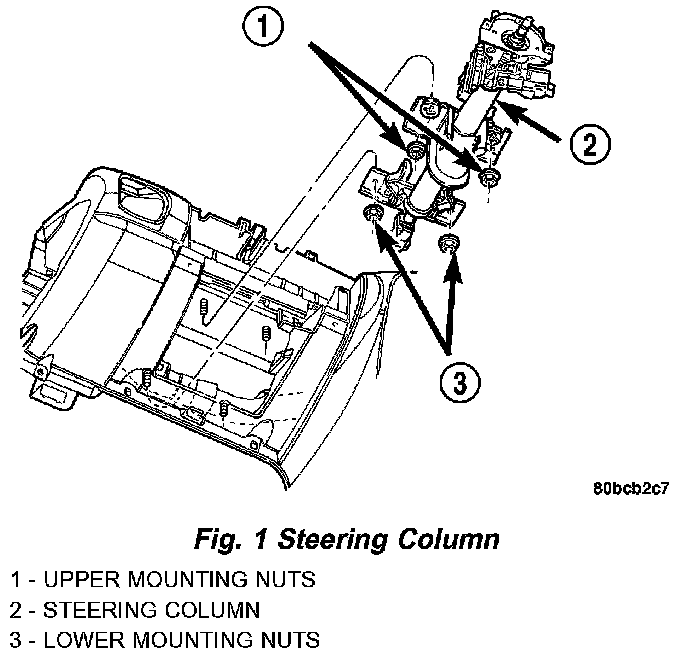 1

2

3

80bcb2c7

Fig. 1 Steering Column

1 - UPPER MOUNTING NUTS
2 - STEERING COLUMN
3 - LOWER MOUNTING NUTS