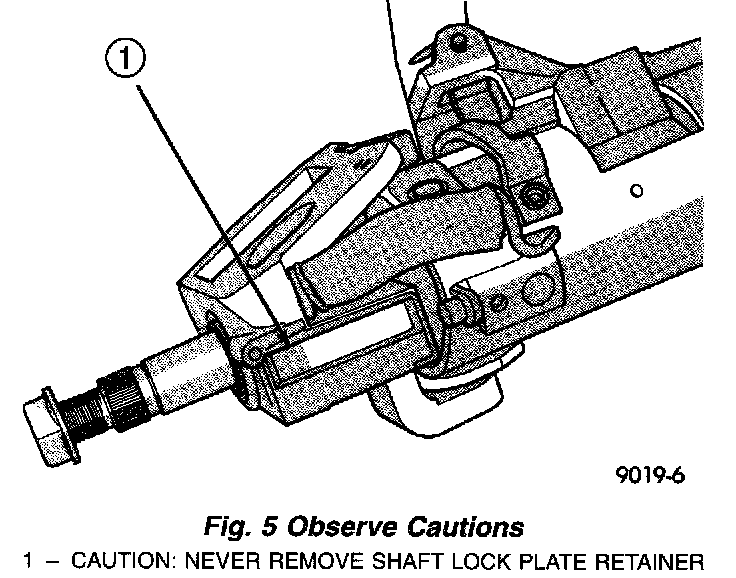 1

9019-6

Fig. 5 Observe Cautions

1 – CAUTION: NEVER REMOVE SHAFT LOCK PLATE RETAINER