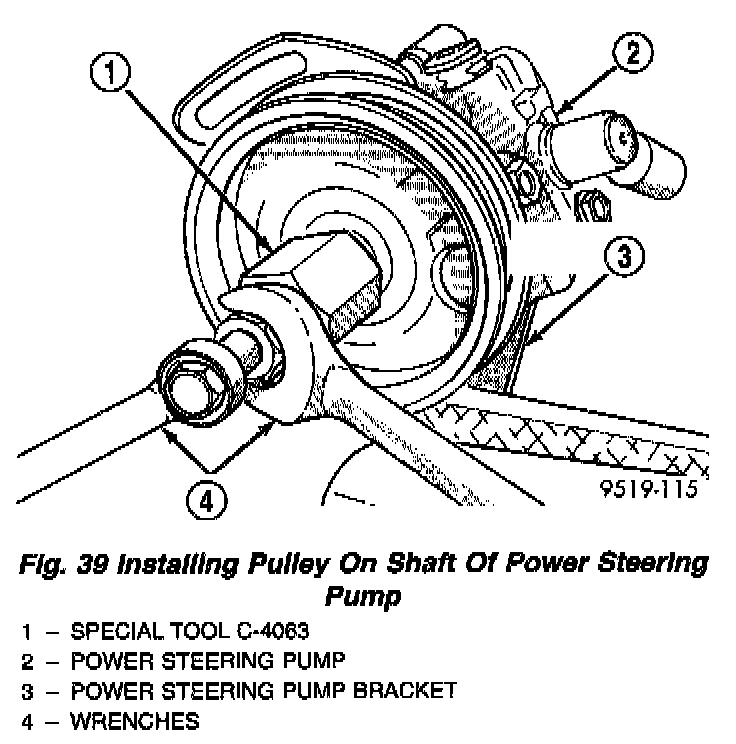 1

2

3

4

9519-115

Fig. 39 Installing Pulley On Shaft Of Power Steering Pump

1 – SPECIAL TOOL C-4063
2 – POWER STEERING PUMP
3 – POWER STEERING PUMP BRACKET
4 – WRENCHES