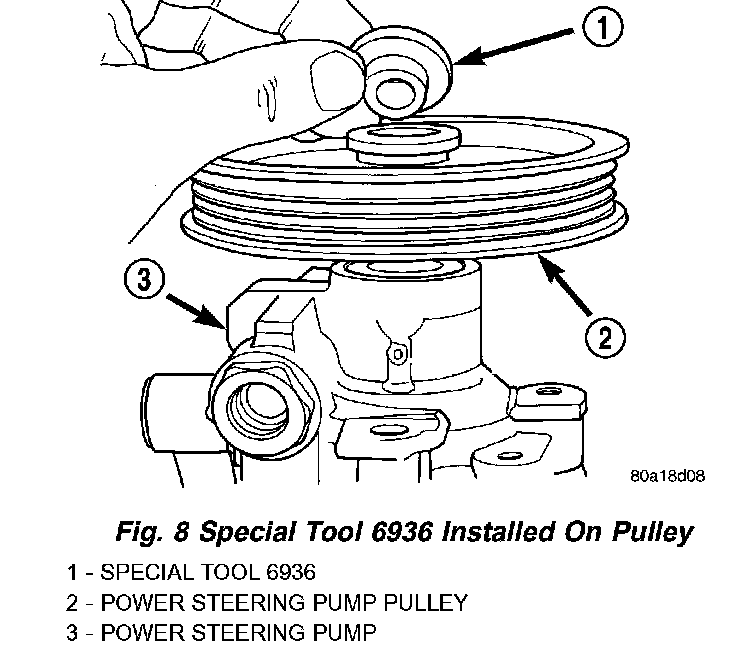 1

3

2

80a18d08

Fig. 8 Special Tool 6936 Installed On Pulley

1 - SPECIAL TOOL 6936
2 - POWER STEERING PUMP PULLEY
3 - POWER STEERING PUMP