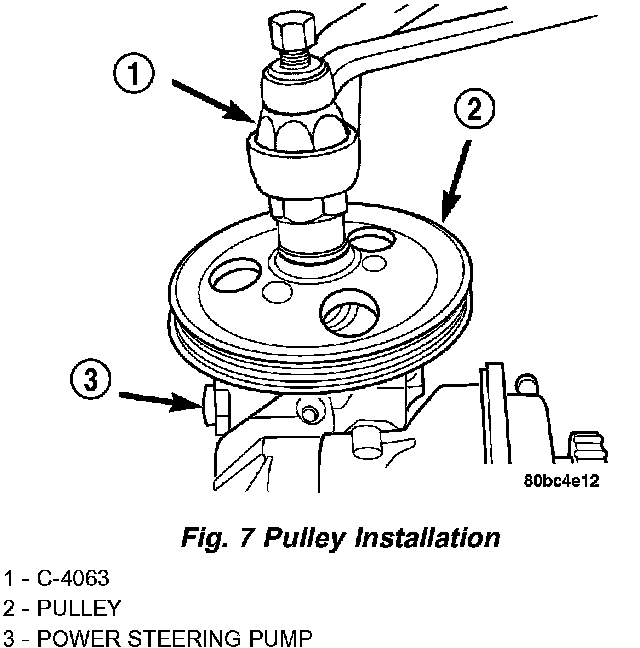 1

2

3

80bc4e12

Fig. 7 Pulley Installation

1 - C-4063
2 - PULLEY
3 - POWER STEERING PUMP