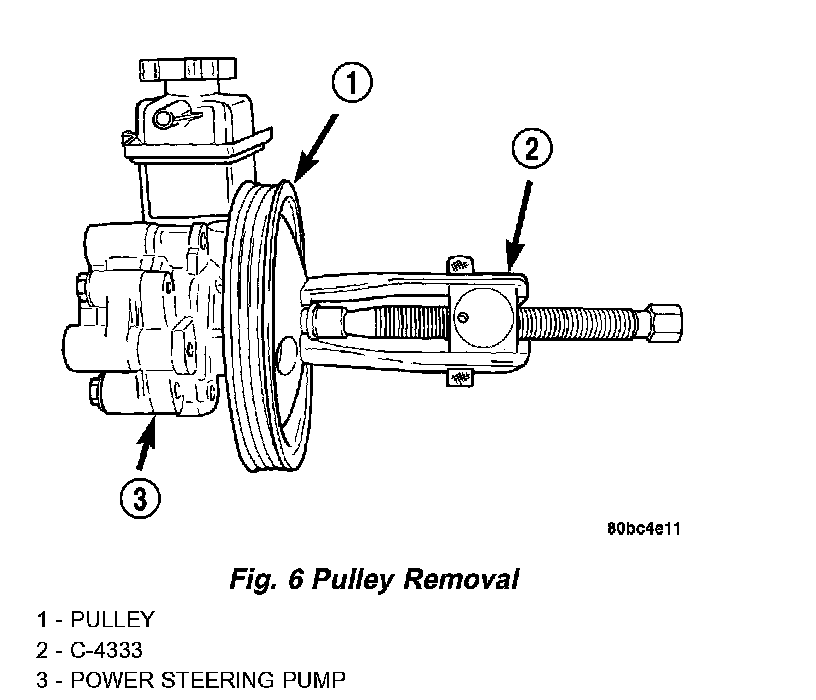 1

2

3

80bc4e11

Fig. 6 Pulley Removal

1 - PULLEY
2 - C-4333
3 - POWER STEERING PUMP