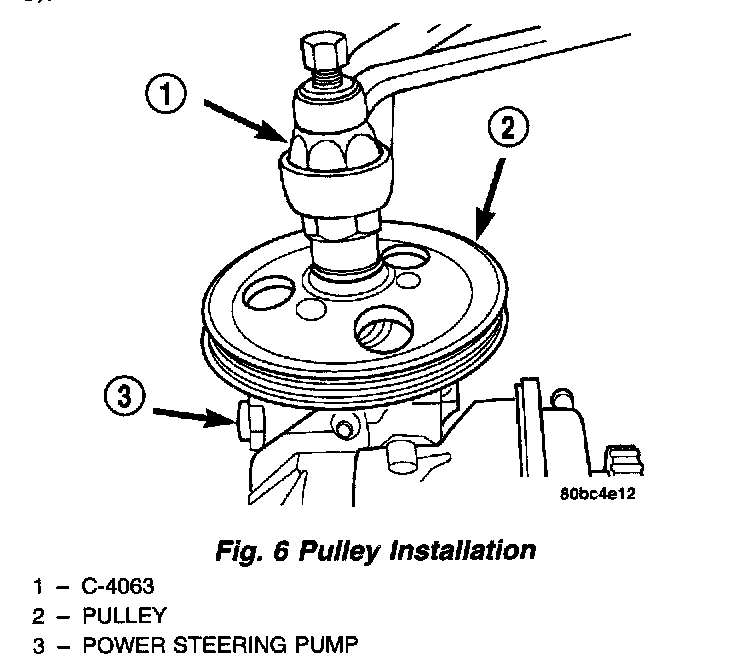 1

2

3

80bc4e12

Fig. 6 Pulley Installation

1 – C-4063
2 – PULLEY
3 – POWER STEERING PUMP