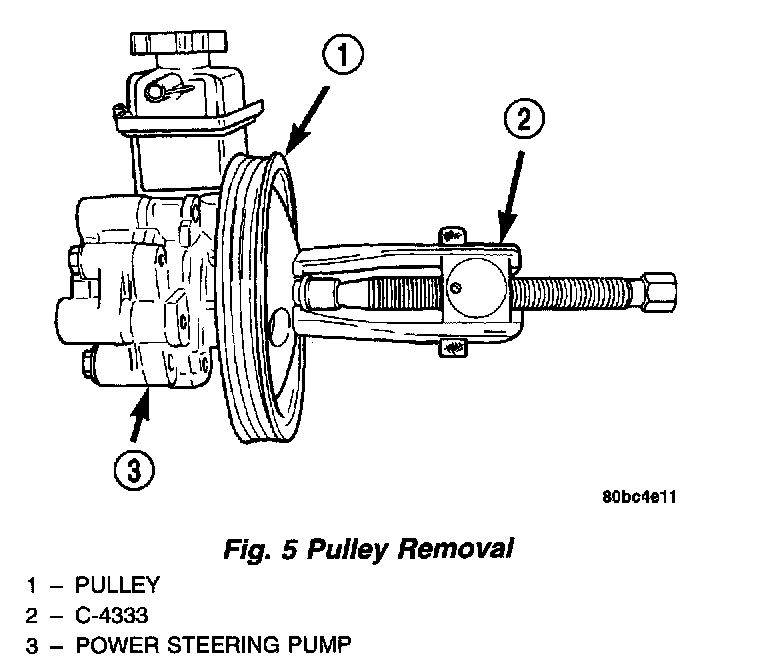 1

2

3

80bc4e11

Fig. 5 Pulley Removal

1 – PULLEY
2 – C-4333
3 – POWER STEERING PUMP