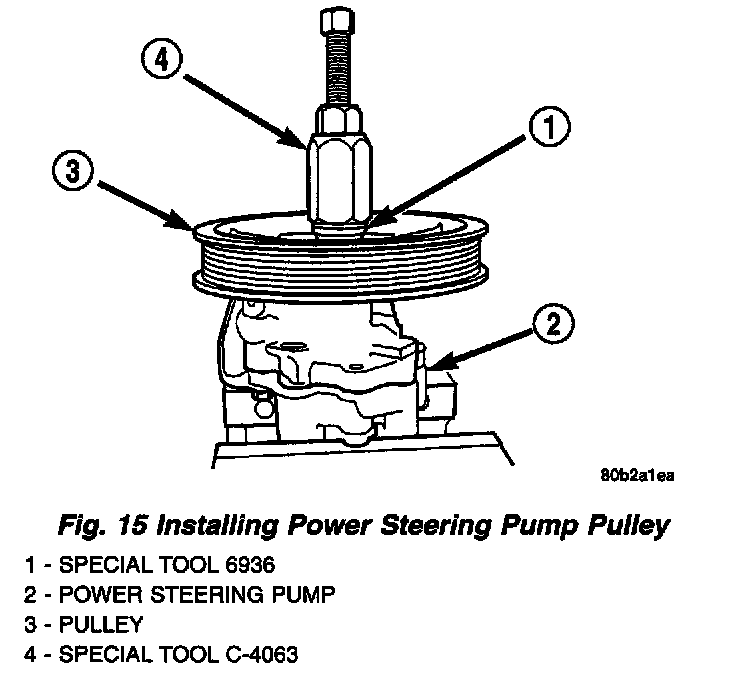 4

1

3

2

80b2a1ea

Fig. 15 Installing Power Steering Pump Pulley

1 - SPECIAL TOOL 6936
2 - POWER STEERING PUMP
3 - PULLEY
4 - SPECIAL TOOL C-4063