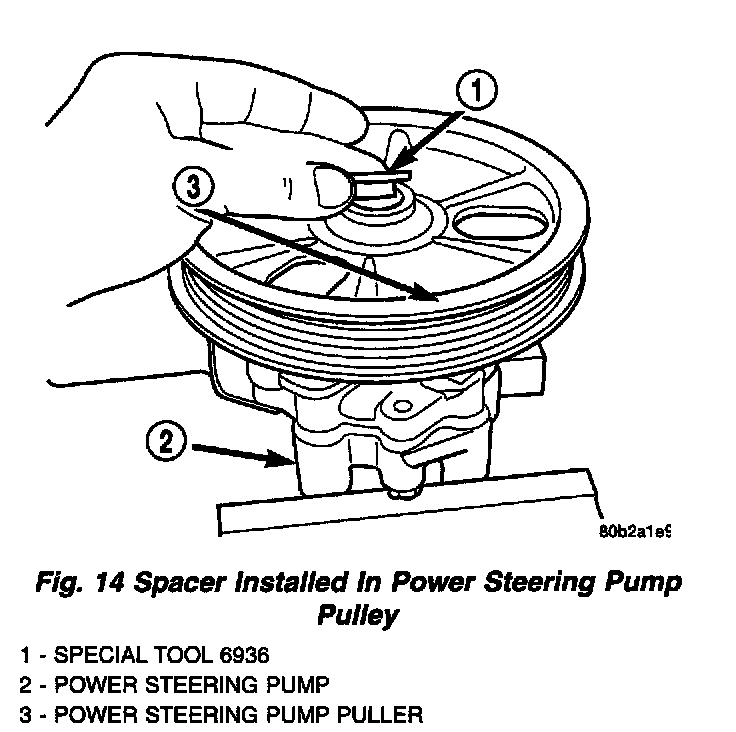 1

3

2

80b2a1e9

Fig. 14 Spacer Installed In Power Steering Pump Pulley

1 - SPECIAL TOOL 6936
2 - POWER STEERING PUMP
3 - POWER STEERING PUMP PULLER