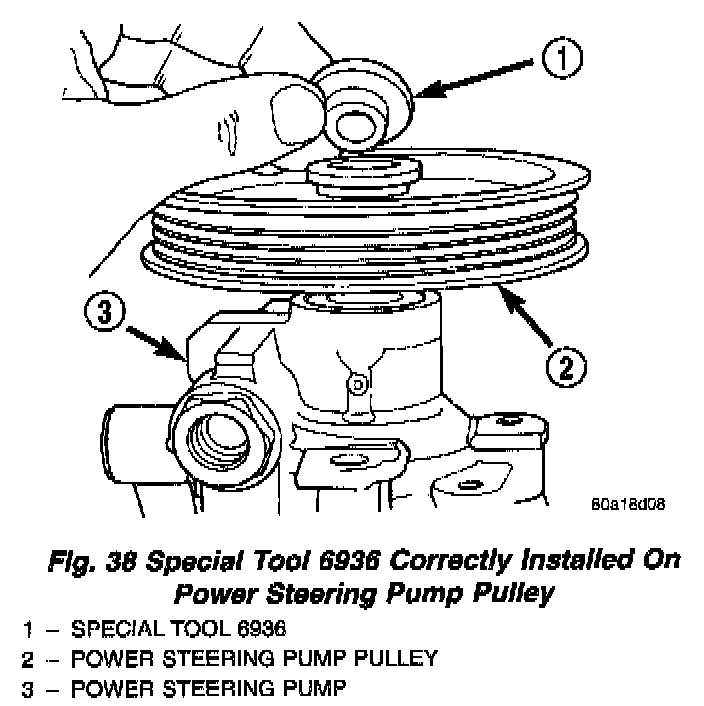 1

3

2

80a18d08

Fig. 38 Special Tool 6936 Correctly Installed On Power Steering Pump Pulley

1 – SPECIAL TOOL 6936
2 – POWER STEERING PUMP PULLEY
3 – POWER STEERING PUMP