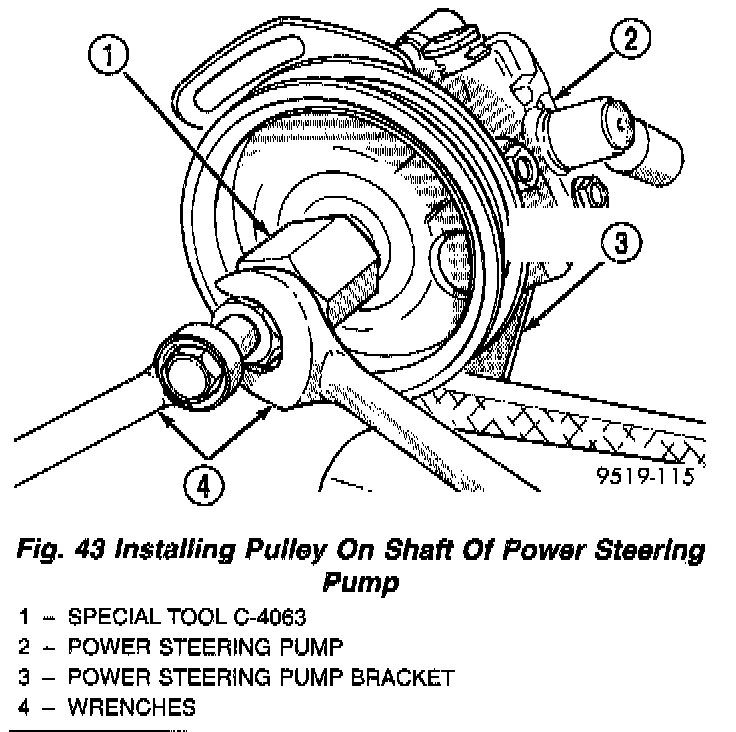 1

2

3

4

9519-115

Fig. 43 Installing Pulley On Shaft Of Power Steering Pump

1 – SPECIAL TOOL C-4063
2 – POWER STEERING PUMP
3 – POWER STEERING PUMP BRACKET
4 – WRENCHES