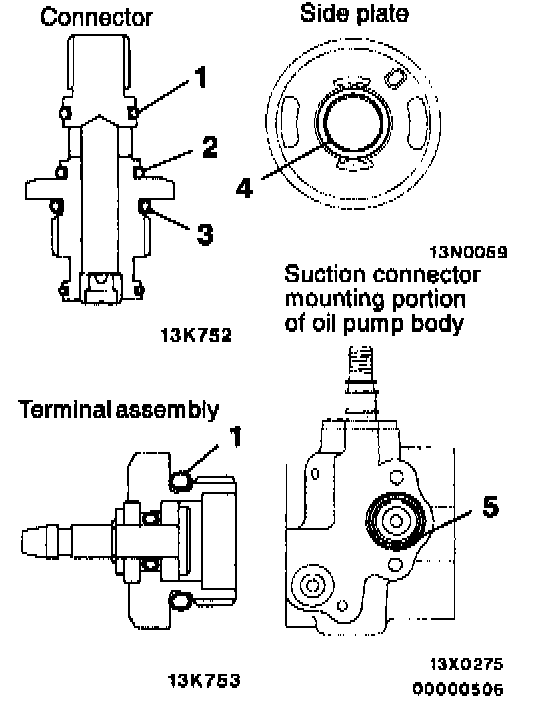 Connector

1
2
3

13K752

Side plate

4

13N0059

Suction connector mounting portion of oil pump body

Terminal assembly

1

13K753

5

13X0275
00000506