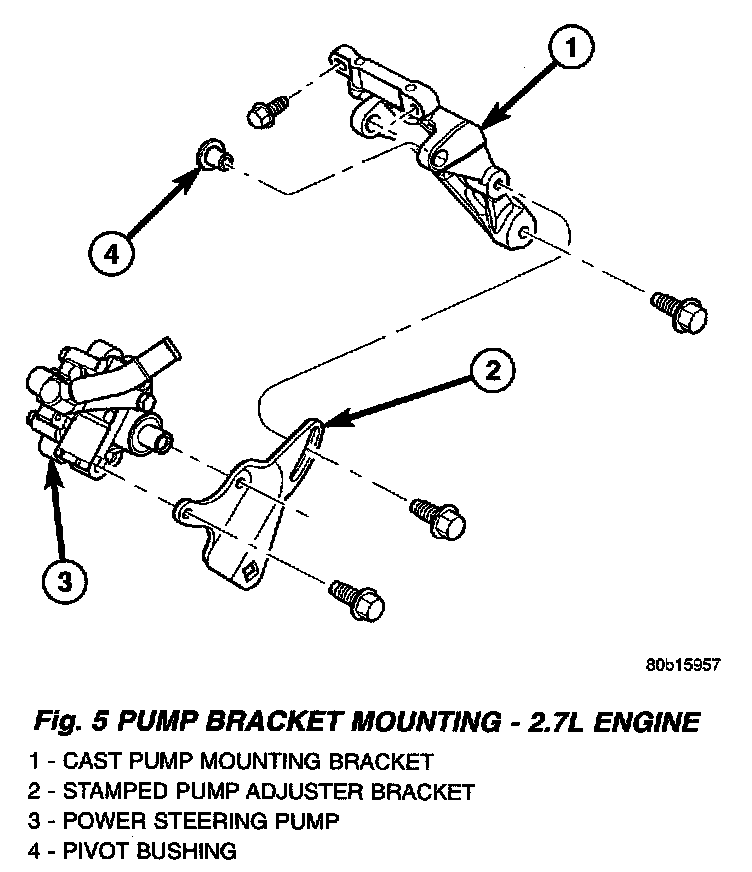 1

4

2

3

80b15957

Fig. 5 PUMP BRACKET MOUNTING - 2.7L ENGINE

1 - CAST PUMP MOUNTING BRACKET
2 - STAMPED PUMP ADJUSTER BRACKET
3 - POWER STEERING PUMP
4 - PIVOT BUSHING