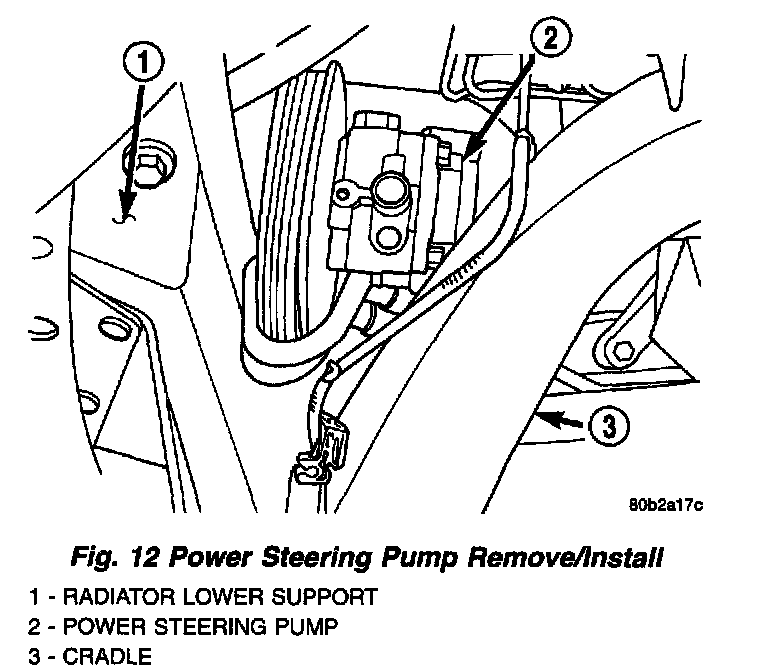 1

2

3

80b2a17c

Fig. 12 Power Steering Pump Remove/Install

1 - RADIATOR LOWER SUPPORT
2 - POWER STEERING PUMP
3 - CRADLE